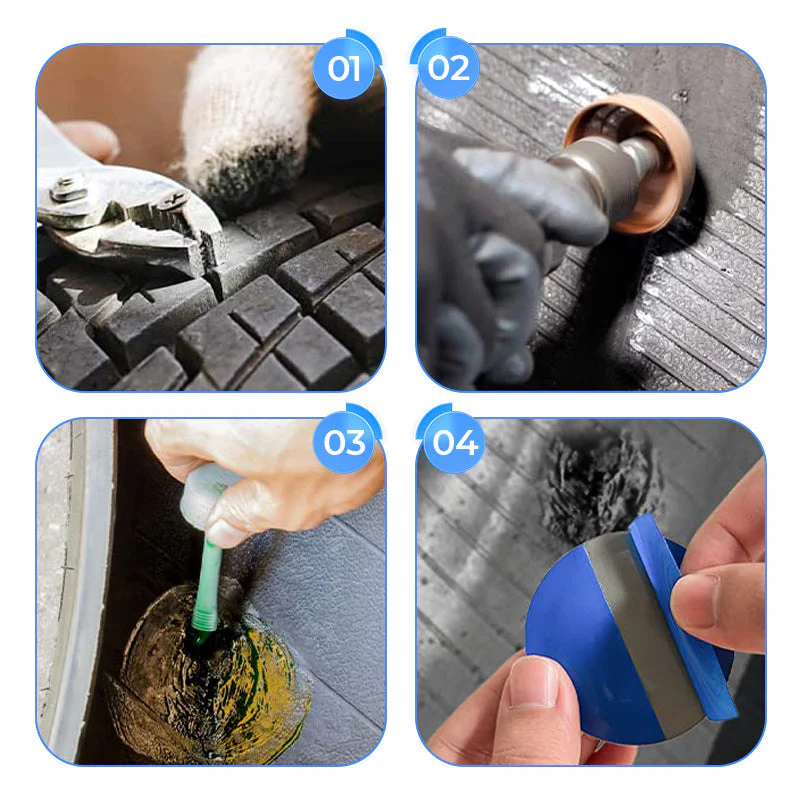 01

02

03

04