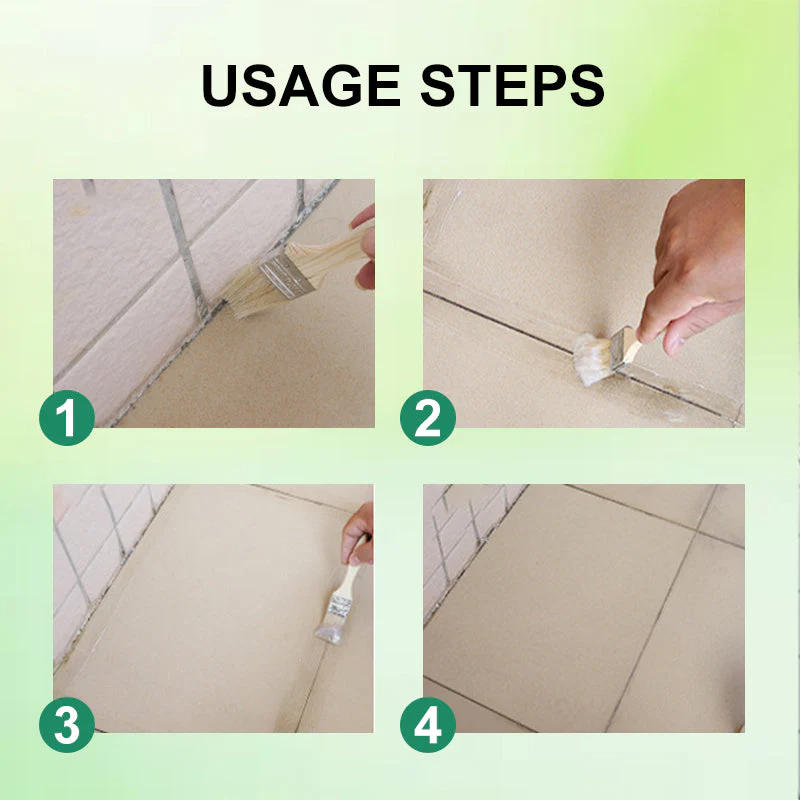 USAGE STEPS

1

2

3

4