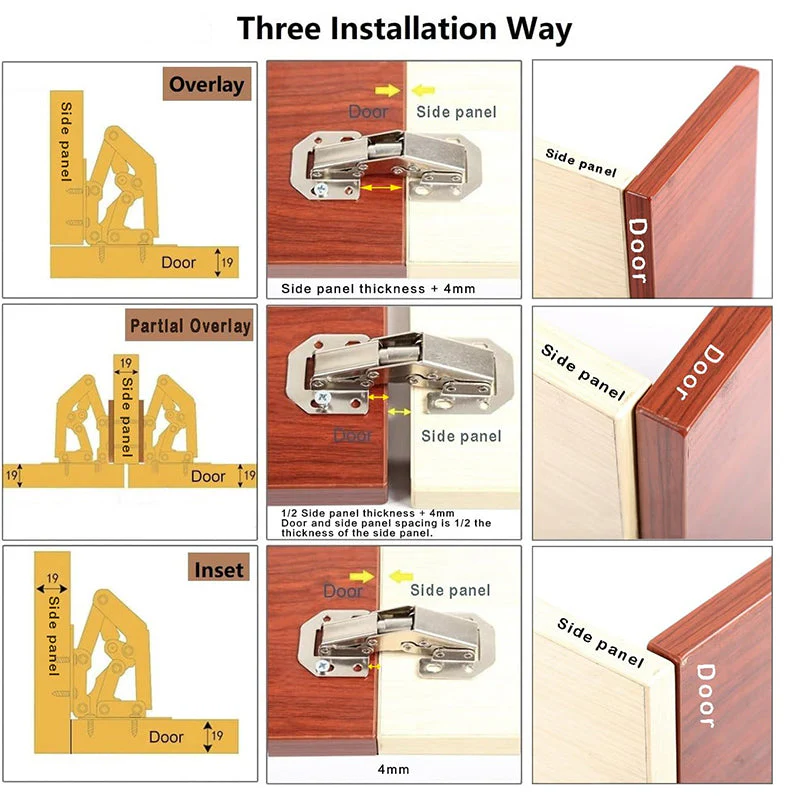 Three Installation Way

Overlay

Side panel

Door

19

Door

Side panel

Side panel thickness + 4mm

Side panel

Door

Partial Overlay

19

Side panel

19

Door

19

Door

Side panel

1/2 Side panel thickness + 4mm
Door and side panel spacing is 1/2 the thickness of the side panel.

Side panel

Door

Inset

19

Side panel

Door

19

Door

Side panel

4mm

Side panel

Door