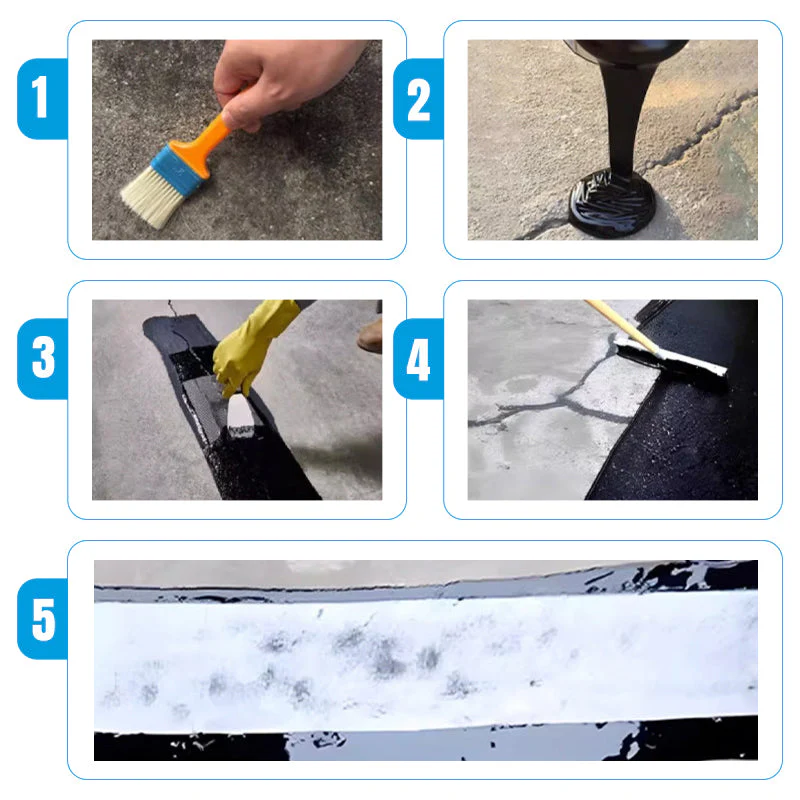 1

2

3

4

5