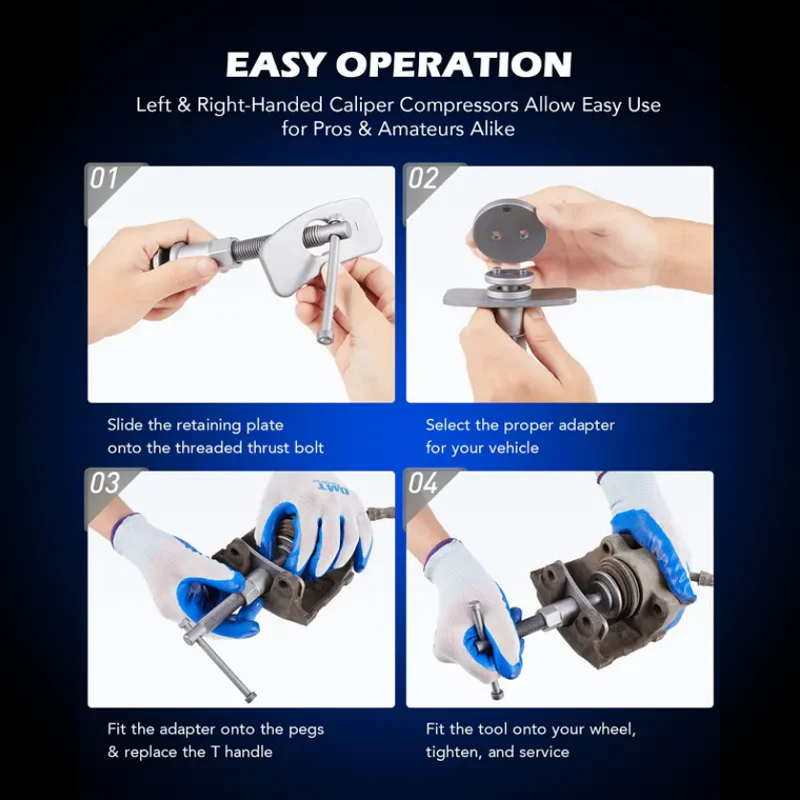 EASY OPERATION

Left & Right-Handed Caliper Compressors Allow Easy Use for Pros & Amateurs Alike

01

Slide the retaining plate onto the threaded thrust bolt

02

Select the proper adapter for your vehicle

03

OMT

Fit the adapter onto the pegs & replace the T handle

04

Fit the tool onto your wheel, tighten, and service