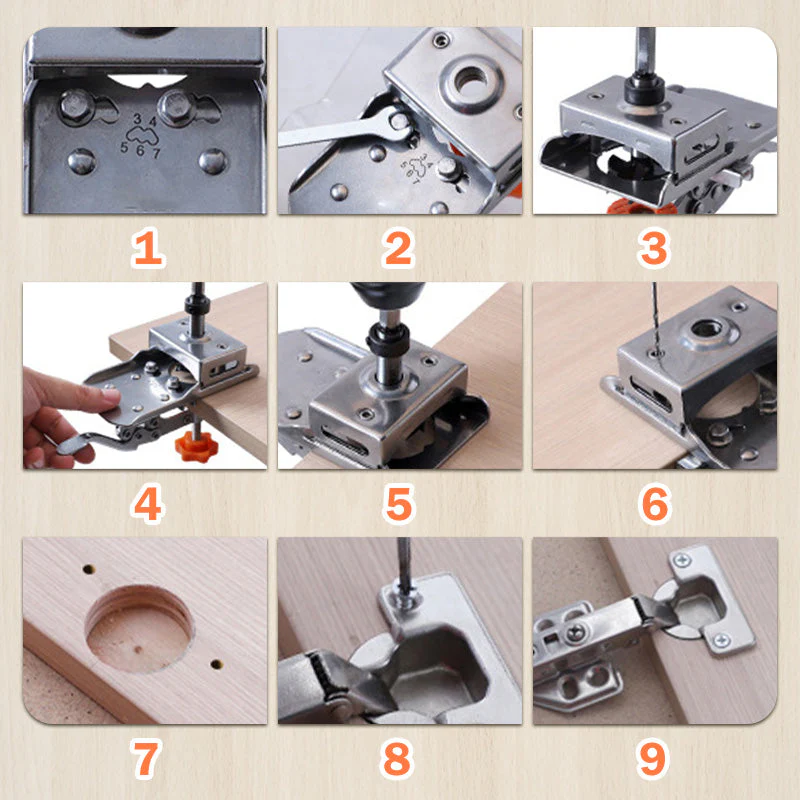 3 4
5 6 7

1

2

3

4

5

6

7

8

9